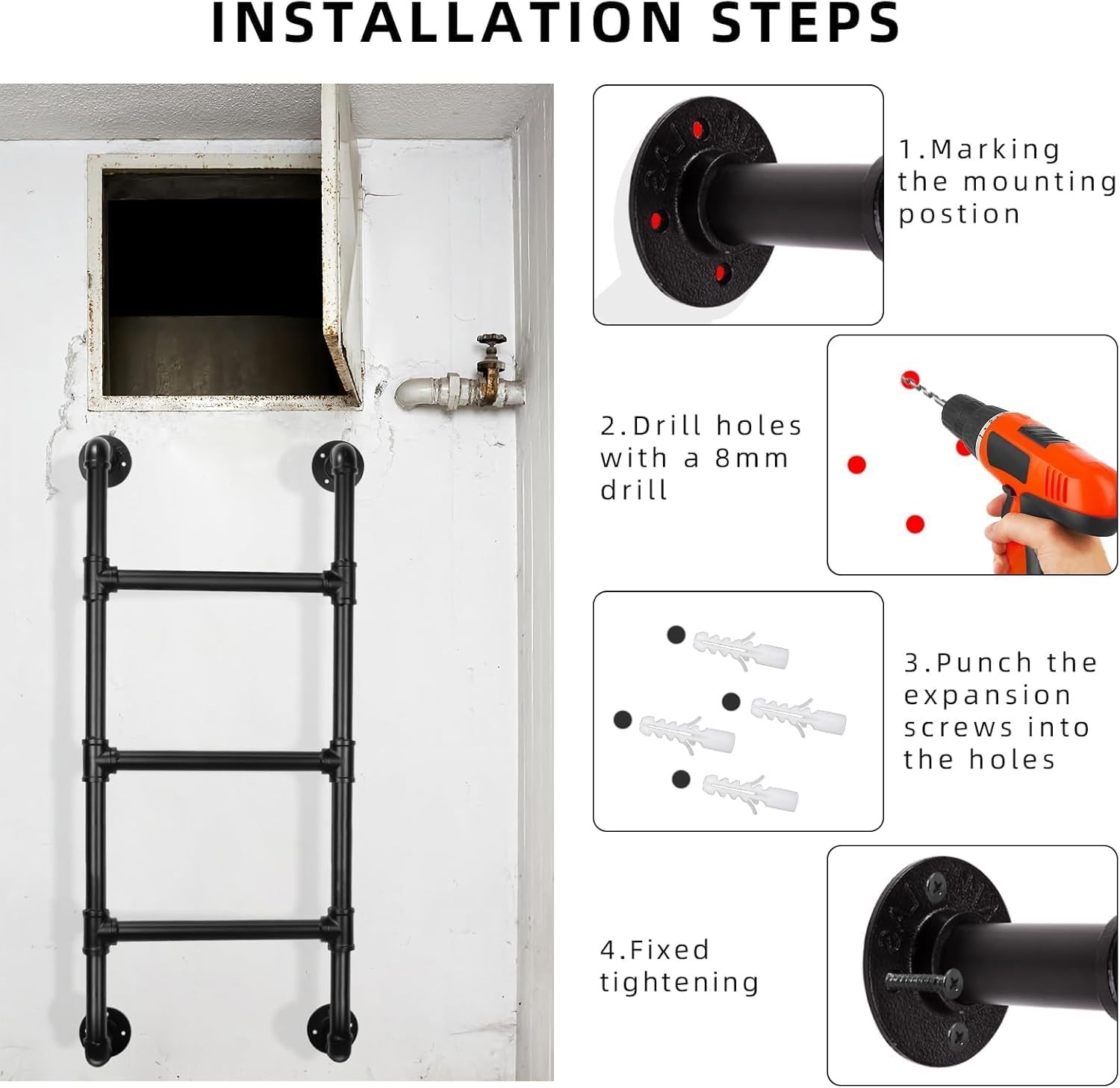 INSTALLATION STEPS

1.Marking the mounting postion

2.Drill holes with a 8mm drill

3.Punch the expansion screws into the holes

4.Fixed tightening