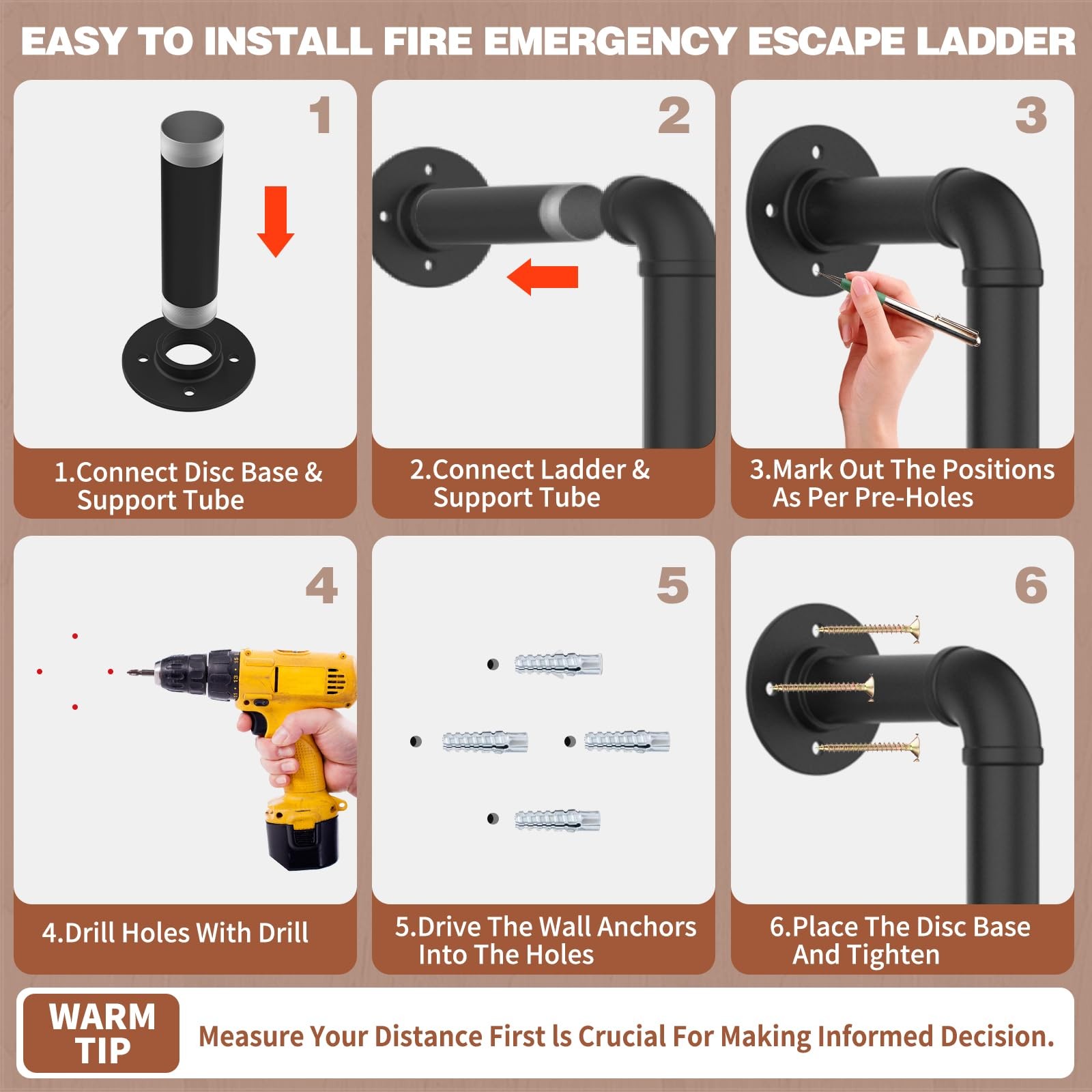 EASY TO INSTALL FIRE EMERGENCY ESCAPE LADDER

1

1.Connect Disc Base & Support Tube

2

2.Connect Ladder & Support Tube

3

3.Mark Out The Positions As Per Pre-Holes

4

4.Drill Holes With Drill

5

5.Drive The Wall Anchors Into The Holes

6

6.Place The Disc Base And Tighten

WARM TIP

Measure Your Distance First ls Crucial For Making Informed Decision.