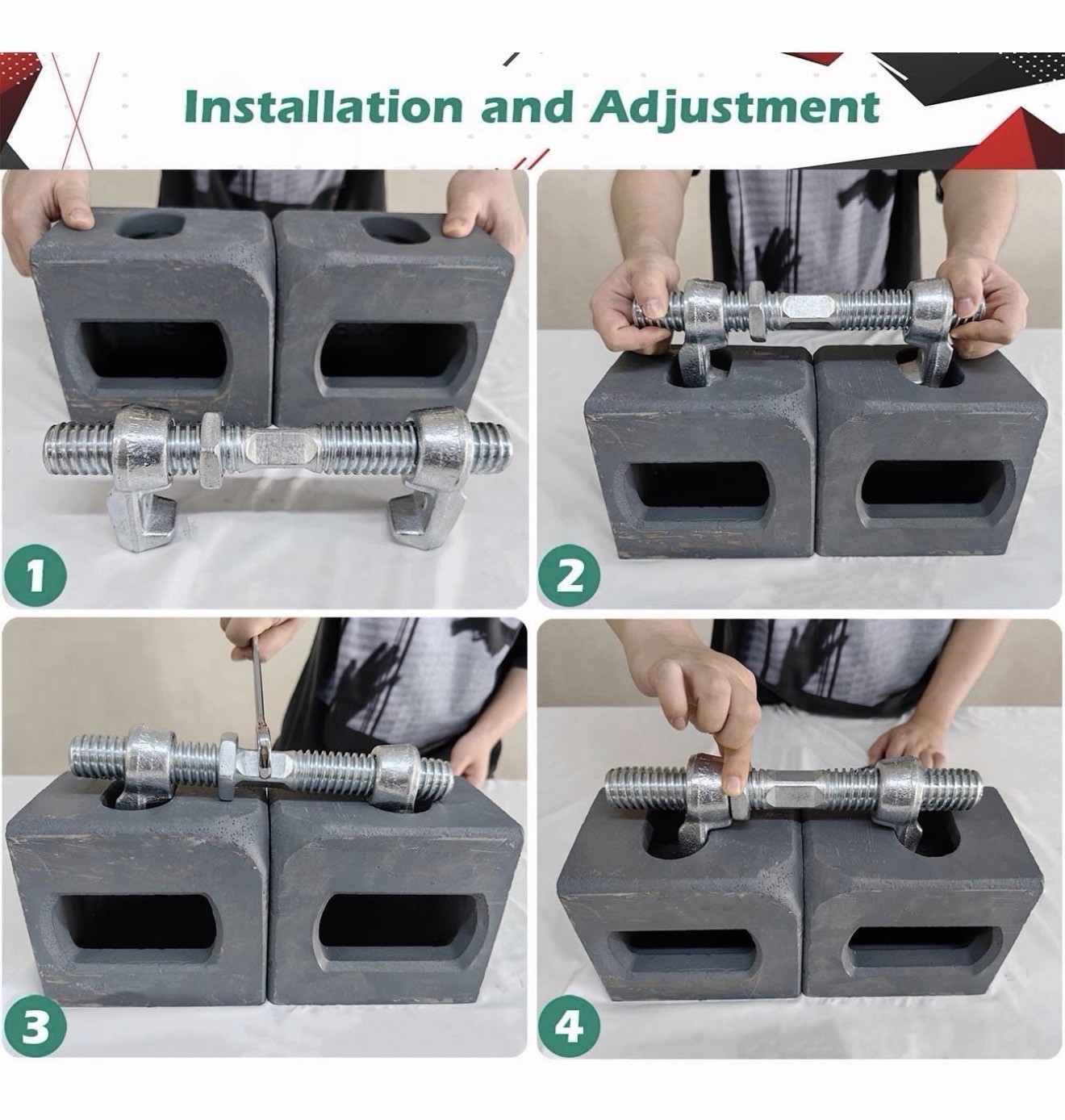 Installation and Adjustment

1

2

3

4