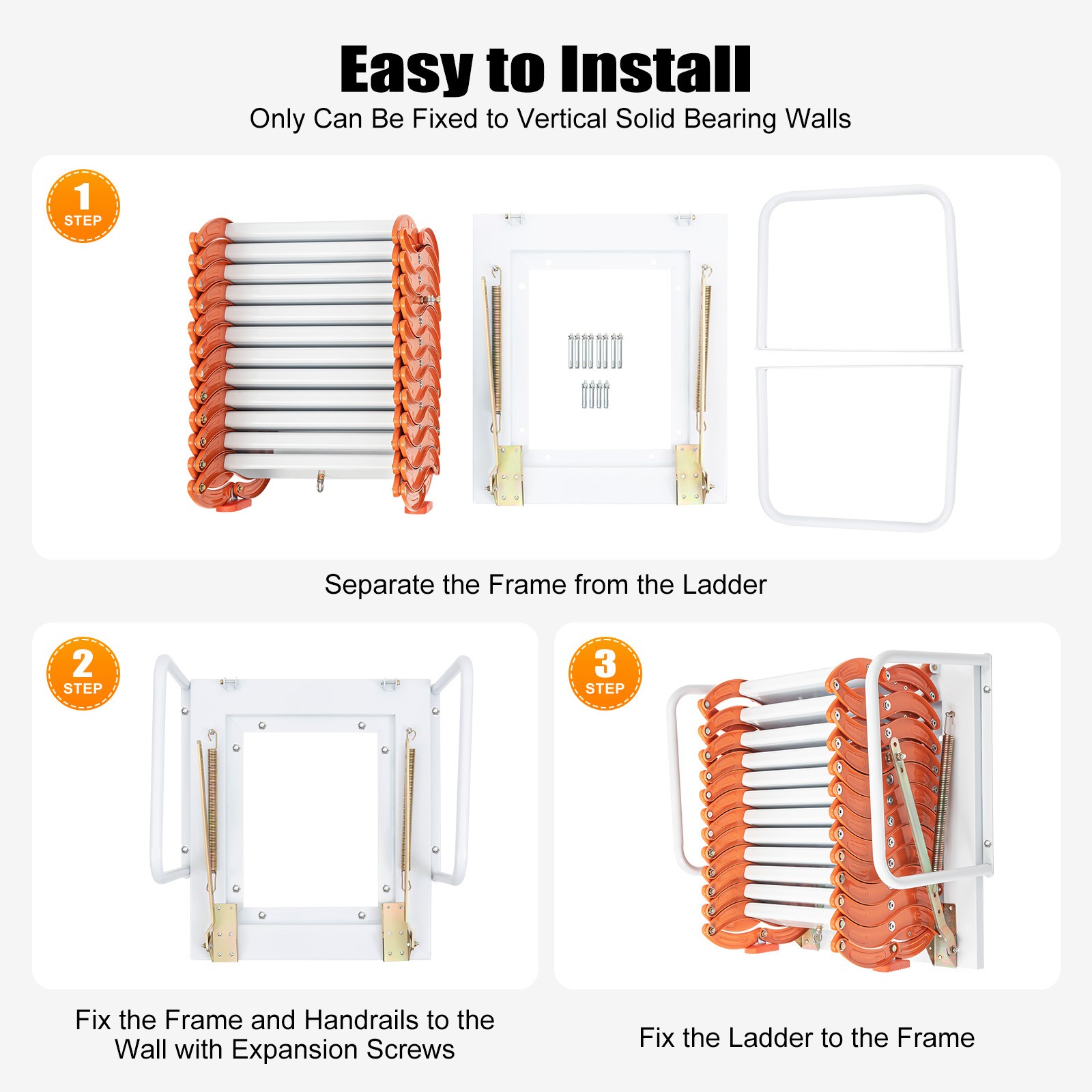 Easy to Install

Only Can Be Fixed to Vertical Solid Bearing Walls

1 STEP

Separate the Frame from the Ladder

2 STEP

Fix the Frame and Handrails to the Wall with Expansion Screws

3 STEP

Fix the Ladder to the Frame