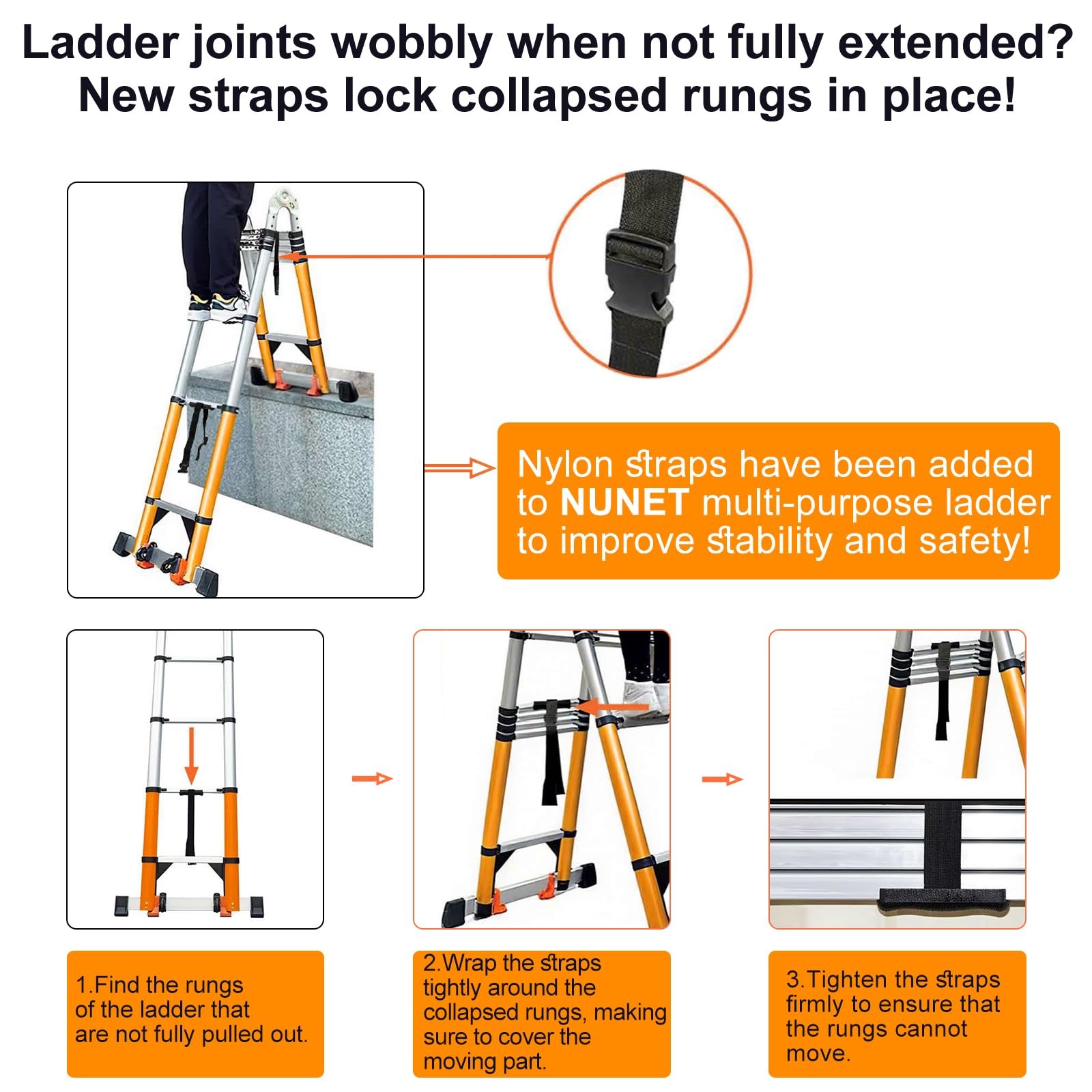 Ladder joints wobbly when not fully extended?
New straps lock collapsed rungs in place!

Nylon straps have been added to NUNET multi-purpose ladder to improve stability and safety!

1.Find the rungs of the ladder that are not fully pulled out.

2.Wrap the straps tightly around the collapsed rungs, making sure to cover the moving part.

3.Tighten the straps firmly to ensure that the rungs cannot move.