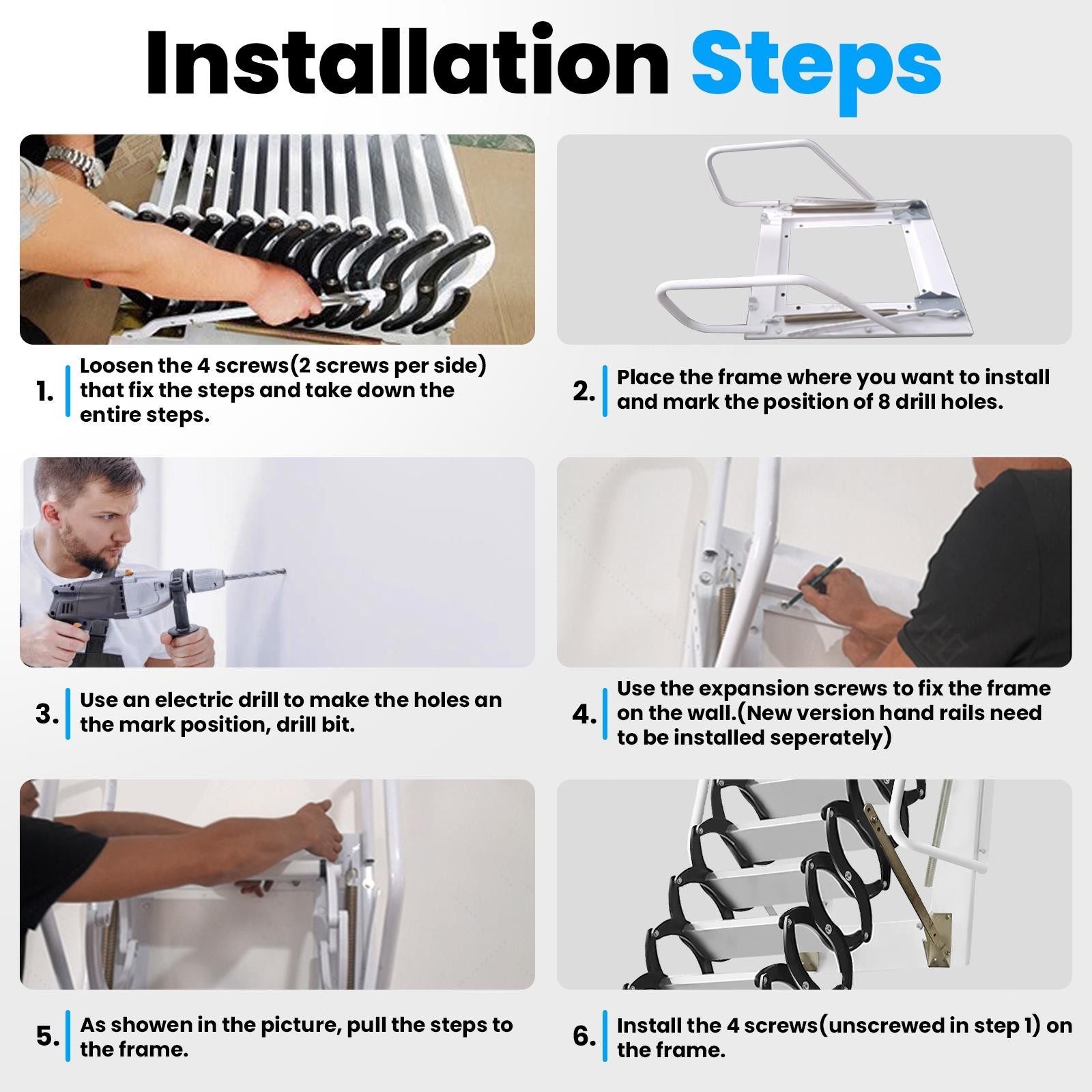 Installation Steps

1. Loosen the 4 screws(2 screws per side) that fix the steps and take down the entire steps.

2. Place the frame where you want to install and mark the position of 8 drill holes.

3. Use an electric drill to make the holes an the mark position, drill bit.

4. Use the expansion screws to fix the frame on the wall.(New version hand rails need to be installed seperately)

5. As showen in the picture, pull the steps to the frame.

6. Install the 4 screws(unscrewed in step 1) on the frame.