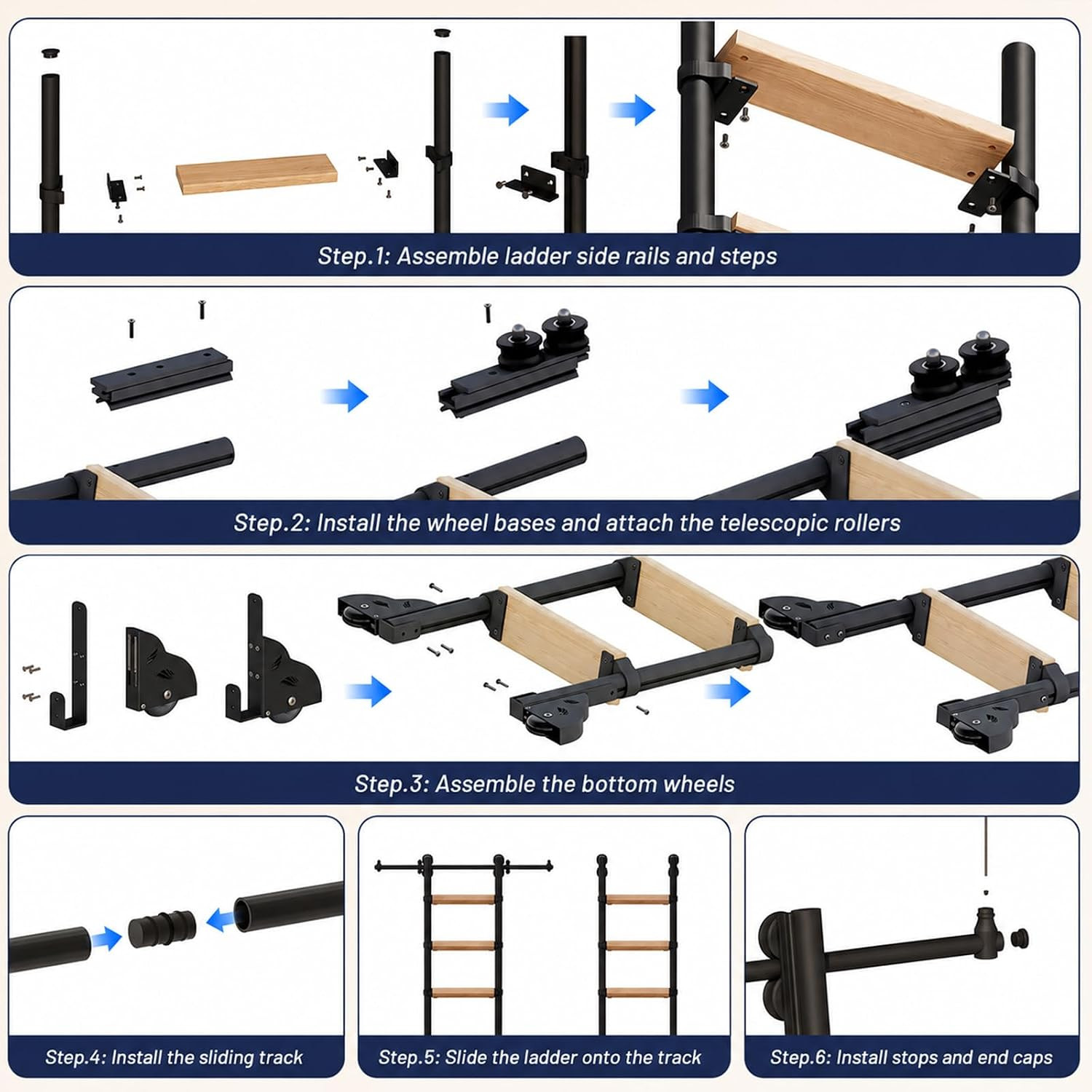 Step.1: Assemble ladder side rails and steps

Step.2: Install the wheel bases and attach the telescopic rollers

Step.3: Assemble the bottom wheels

Step.4: Install the sliding track

Step.5: Slide the ladder onto the track

Step.6: Install stops and end caps