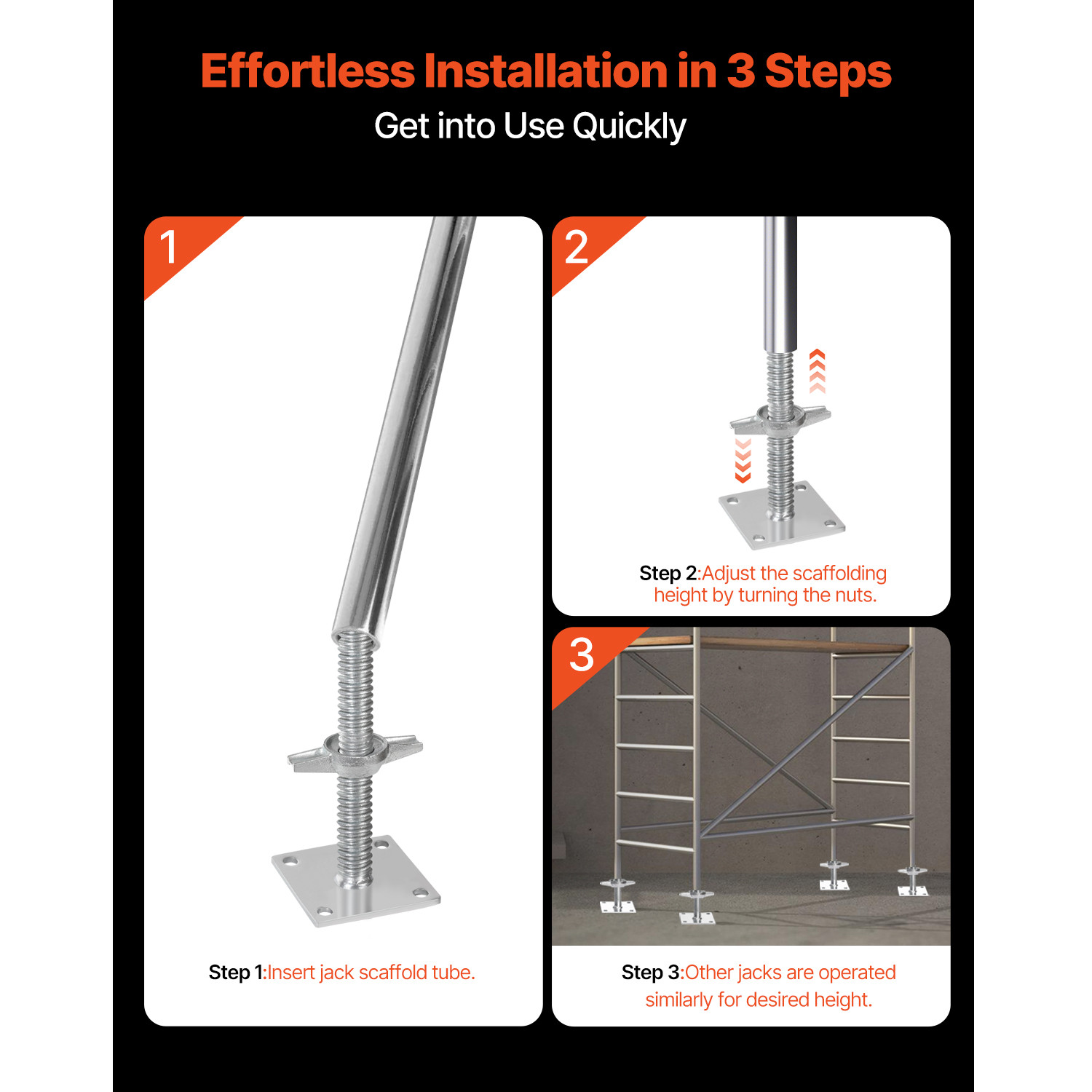 Effortless Installation in 3 Steps
Get into Use Quickly

1

Step 1:Insert jack scaffold tube.

2

Step 2:Adjust the scaffolding height by turning the nuts.

3

Step 3:Other jacks are operated similarly for desired height.